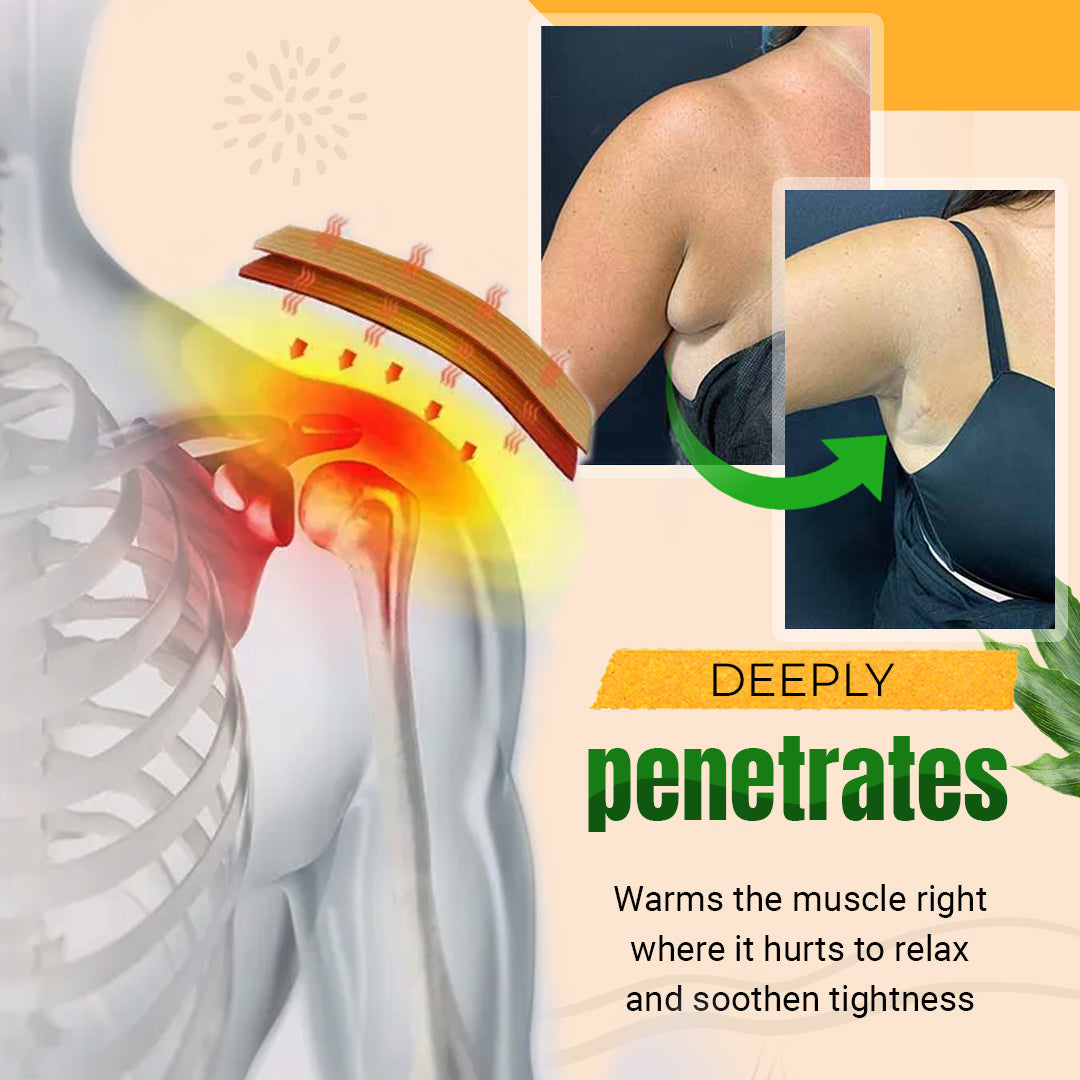 DEEPLY
penetrates

Warms the muscle right where it hurts to relax and soothen tightness