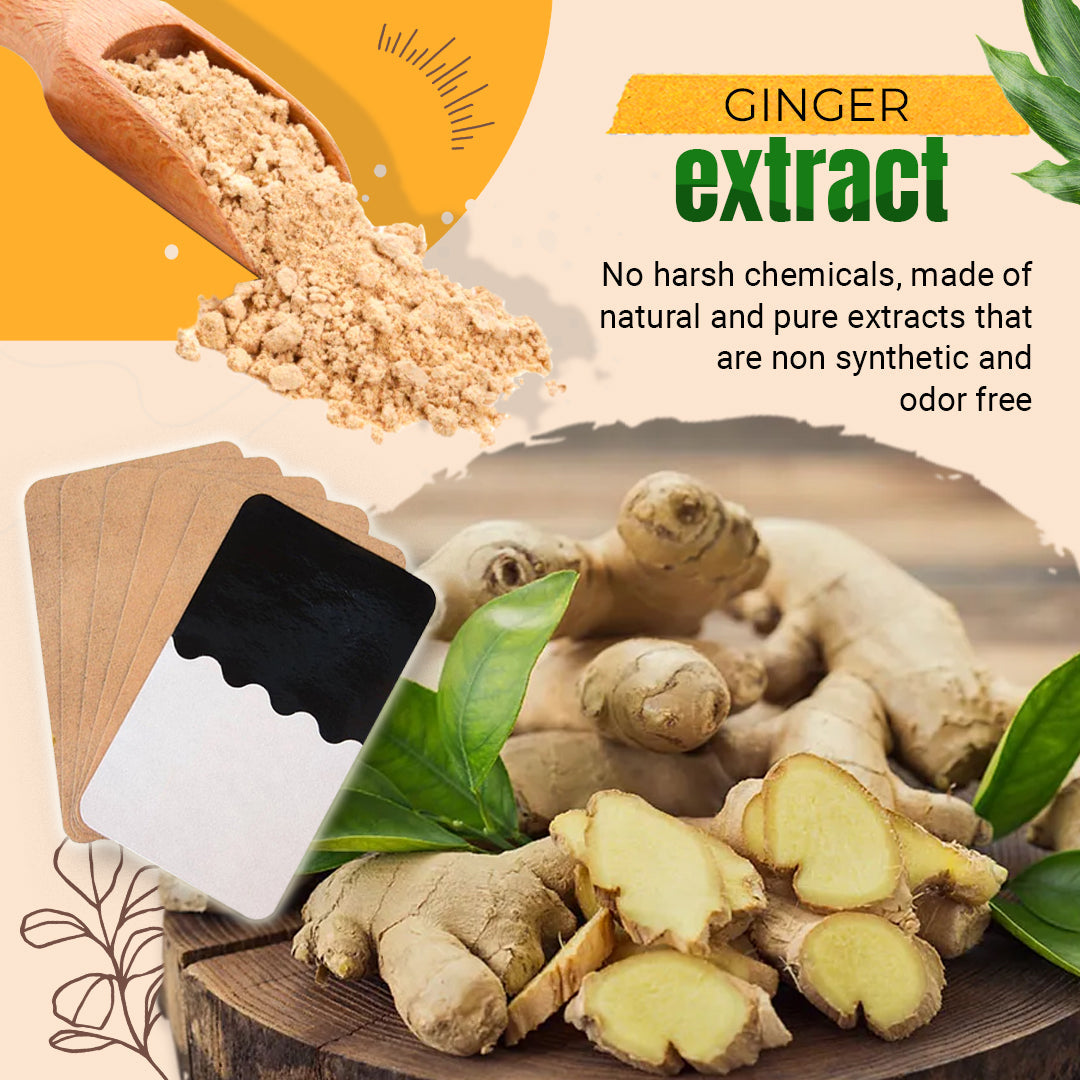 GINGER
extract

No harsh chemicals, made of natural and pure extracts that are non synthetic and odor free