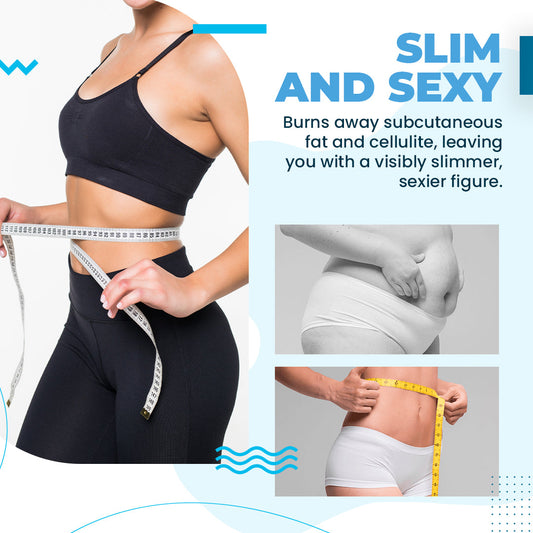 SLIM AND SEXY

Burns away subcutaneous fat and cellulite, leaving you with a visibly slimmer, sexier figure.